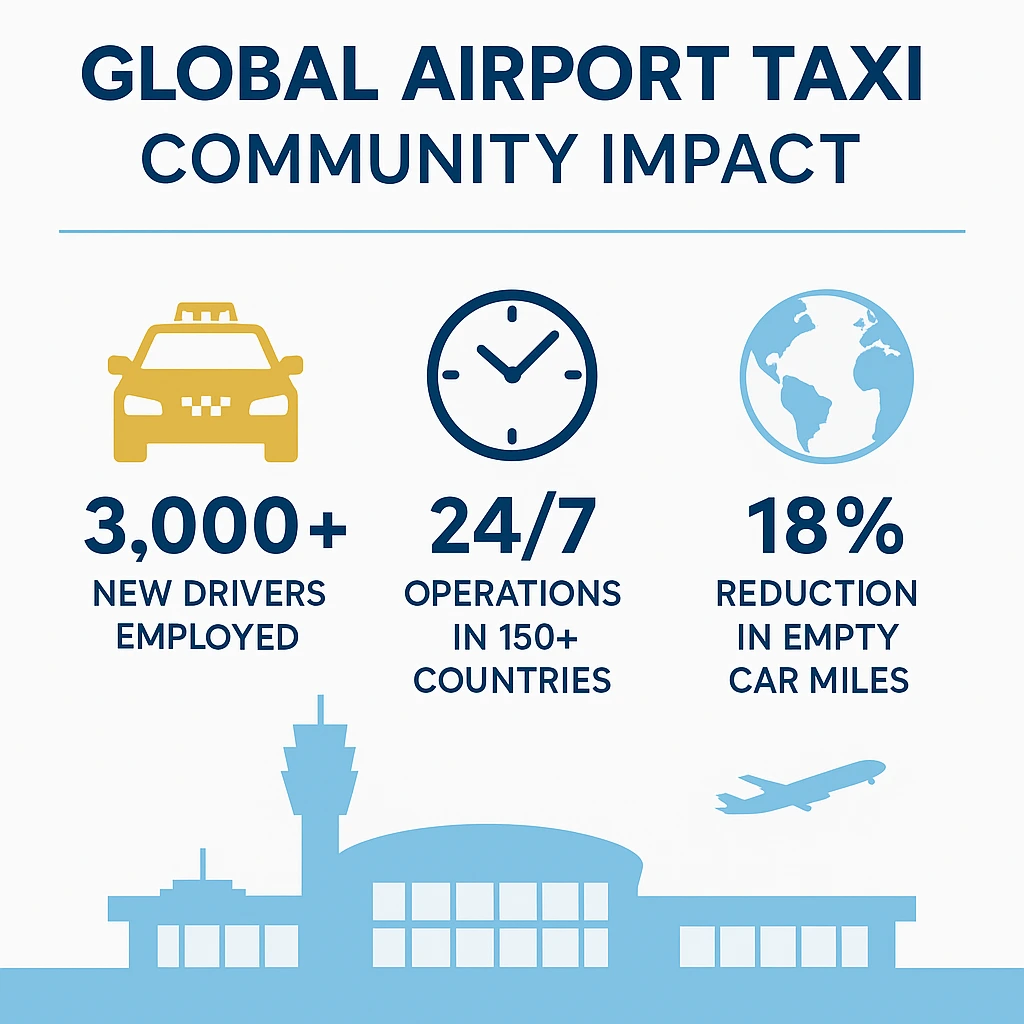 GLOBAL AIRPORT TAXI COMMUNITY IMPACT

3,000+
NEW DRIVERS EMPLOYED

24/7
OPERATIONS IN 150+ COUNTRIES

18%
REDUCTION IN EMPTY CAR MILES